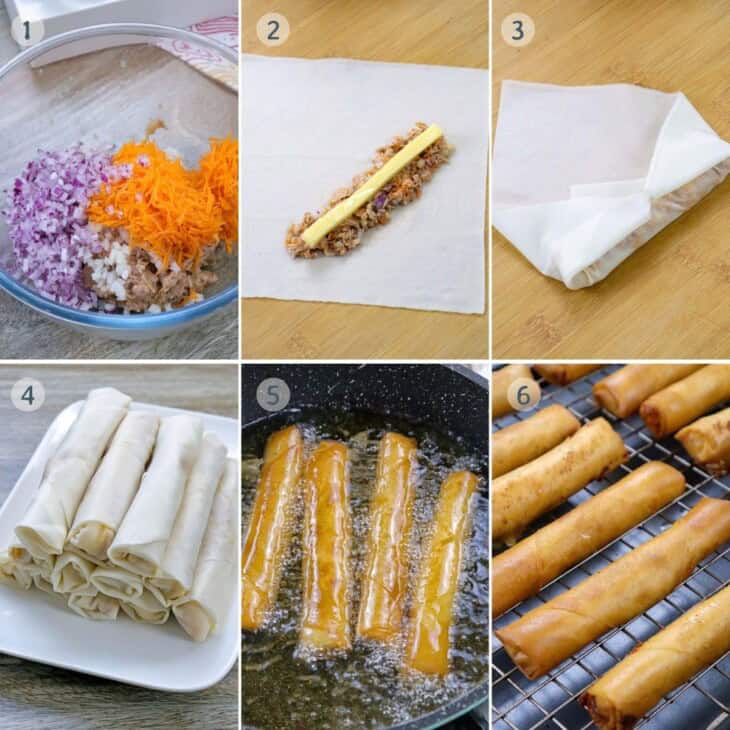 1
2
3
4
5
6