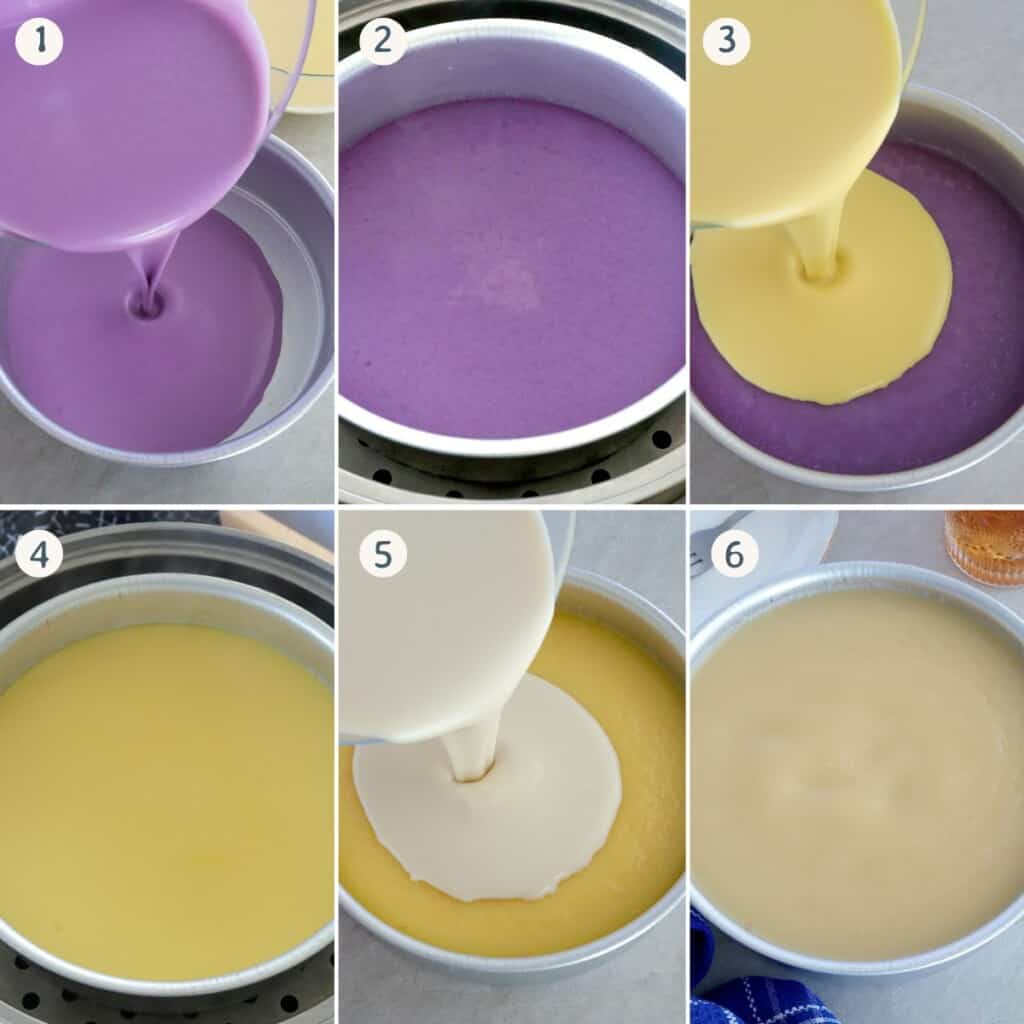 1

2

3

4

5

6