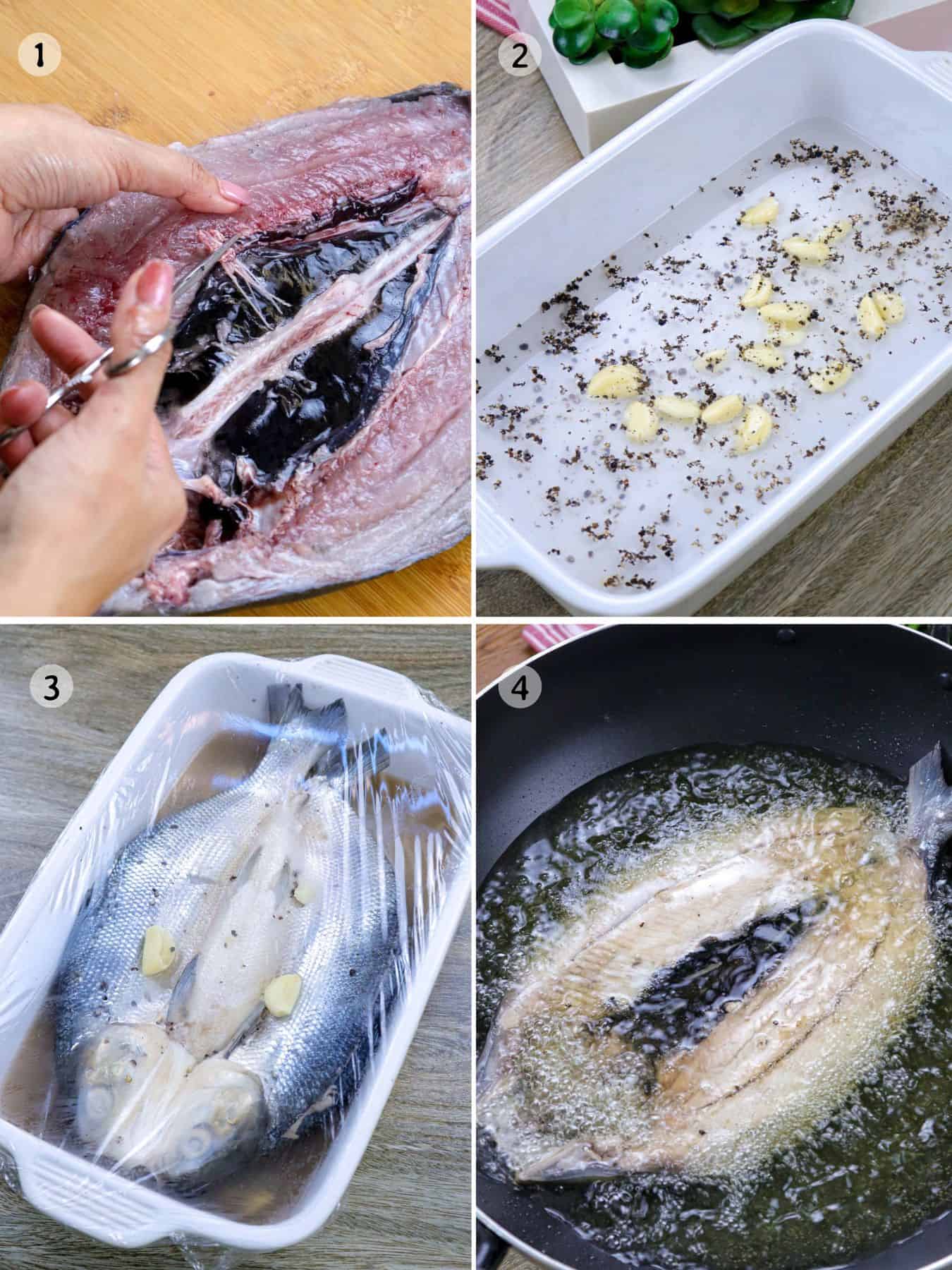 1
2
3
4